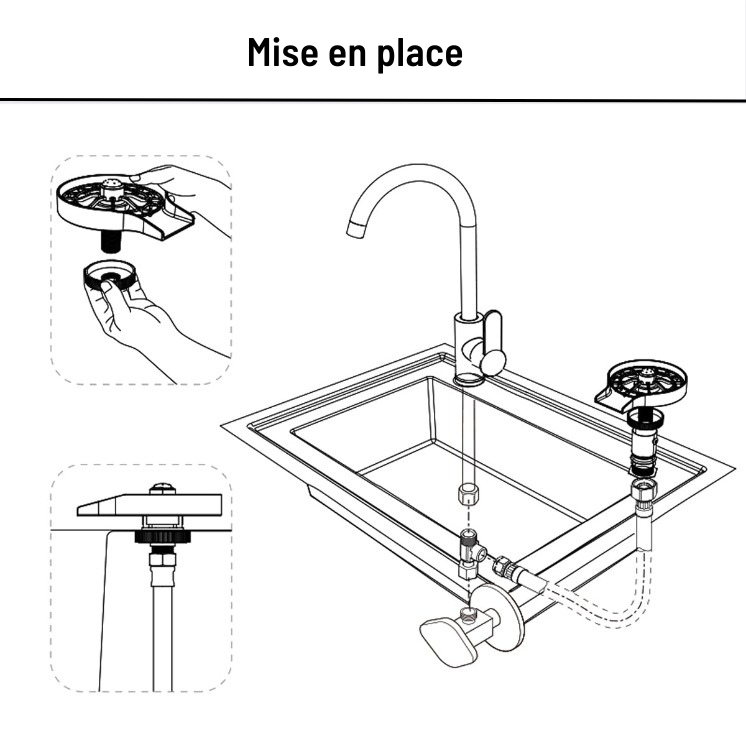 Mise en place